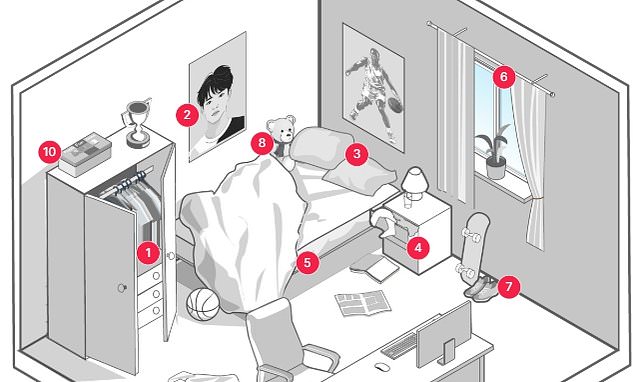 10
2
8
3
6
1
5
4
7